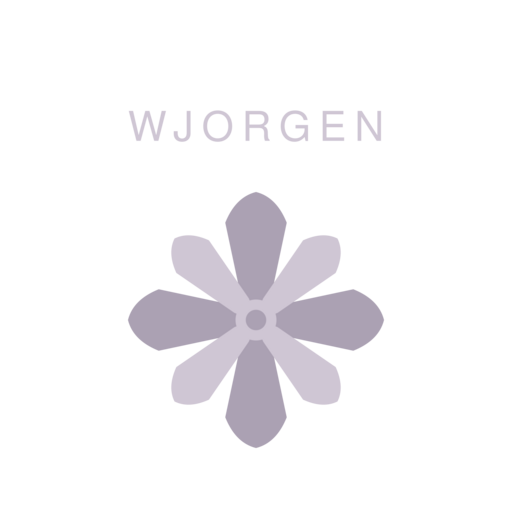 WJORGEN